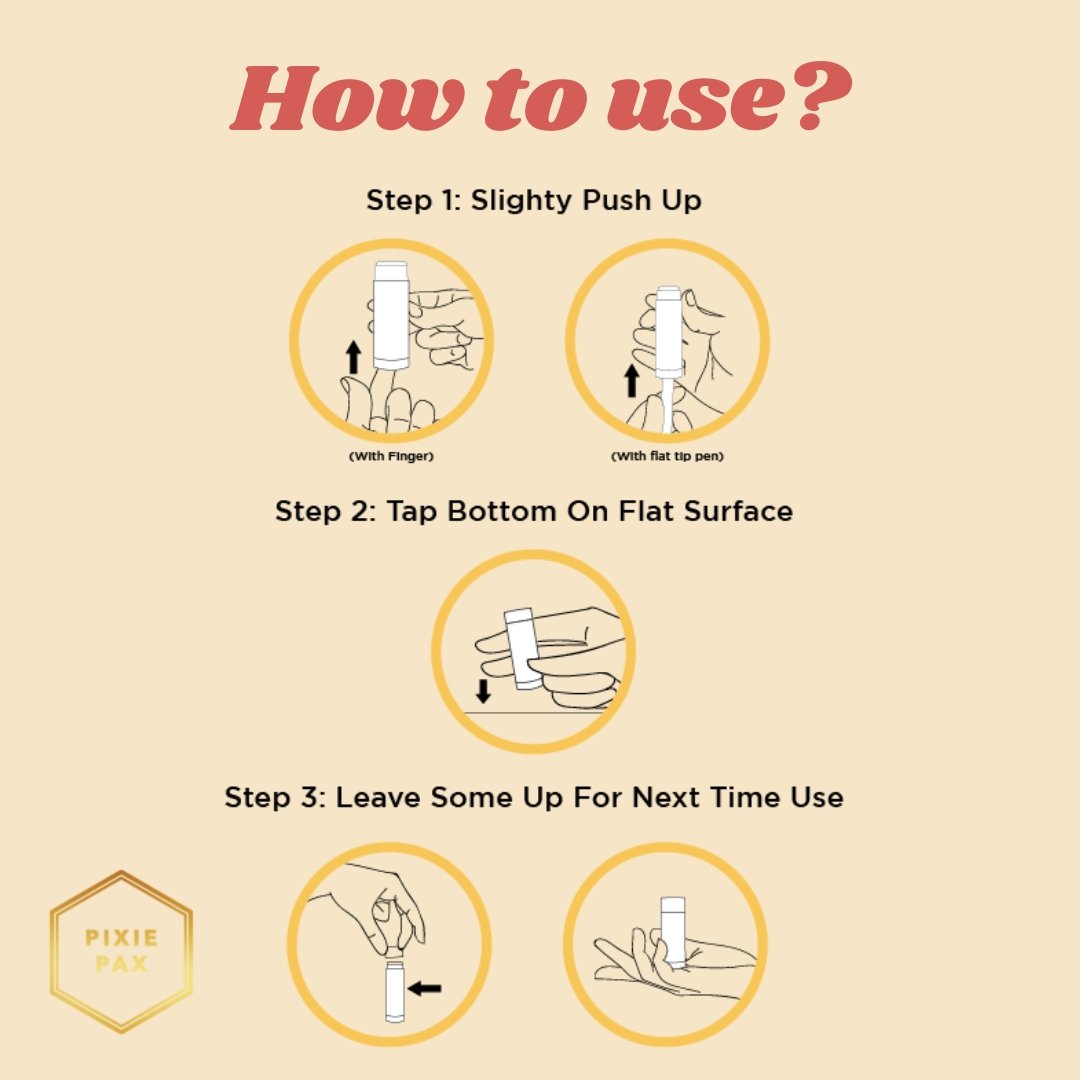 How to use?

Step 1: Slighty Push Up

(With Finger)

(With flat tip pen)

Step 2: Tap Bottom On Flat Surface

Step 3: Leave Some Up For Next Time Use

PIXIE PAX